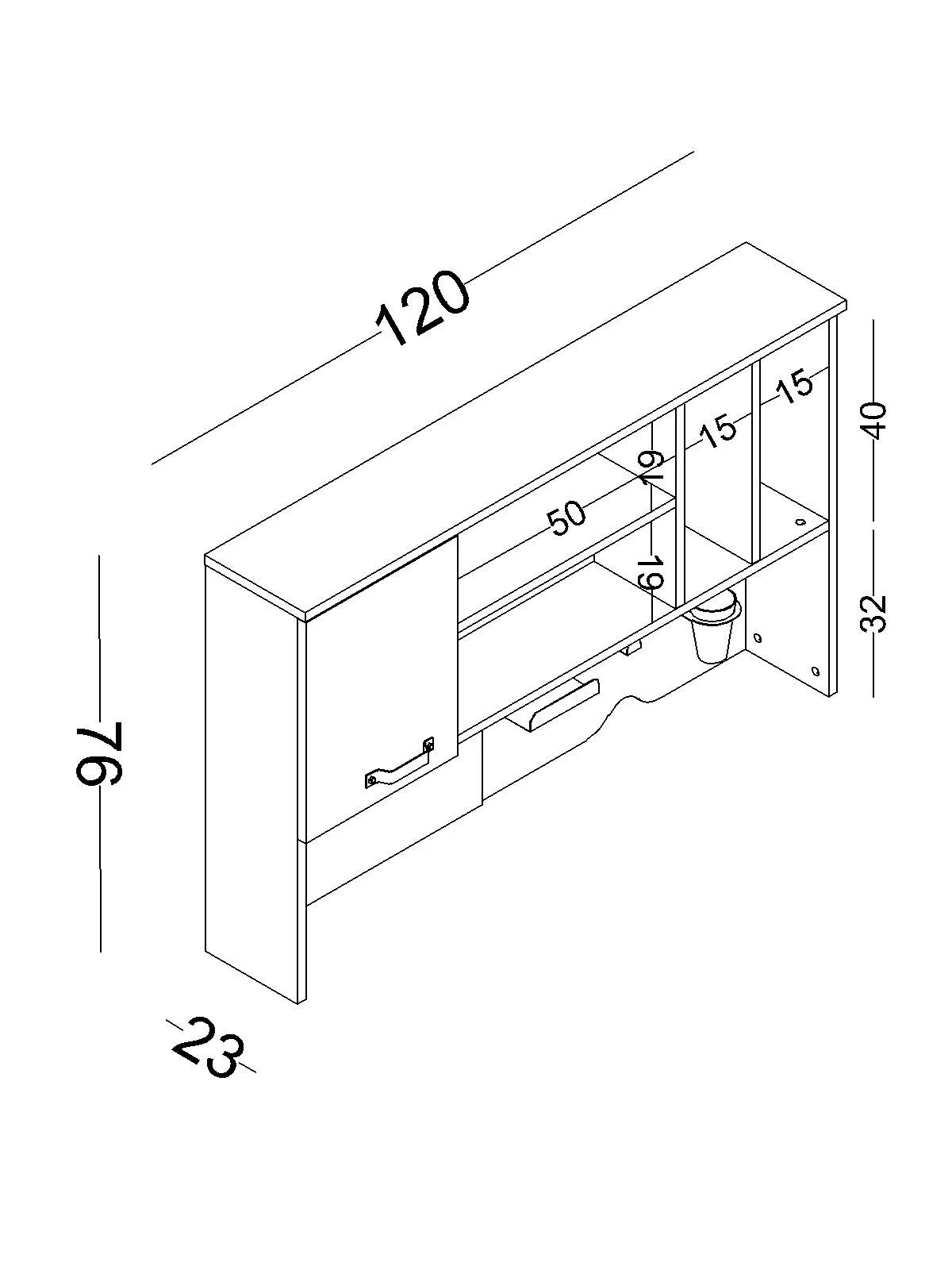 120

15

15

40

19

50

19

32

76

23