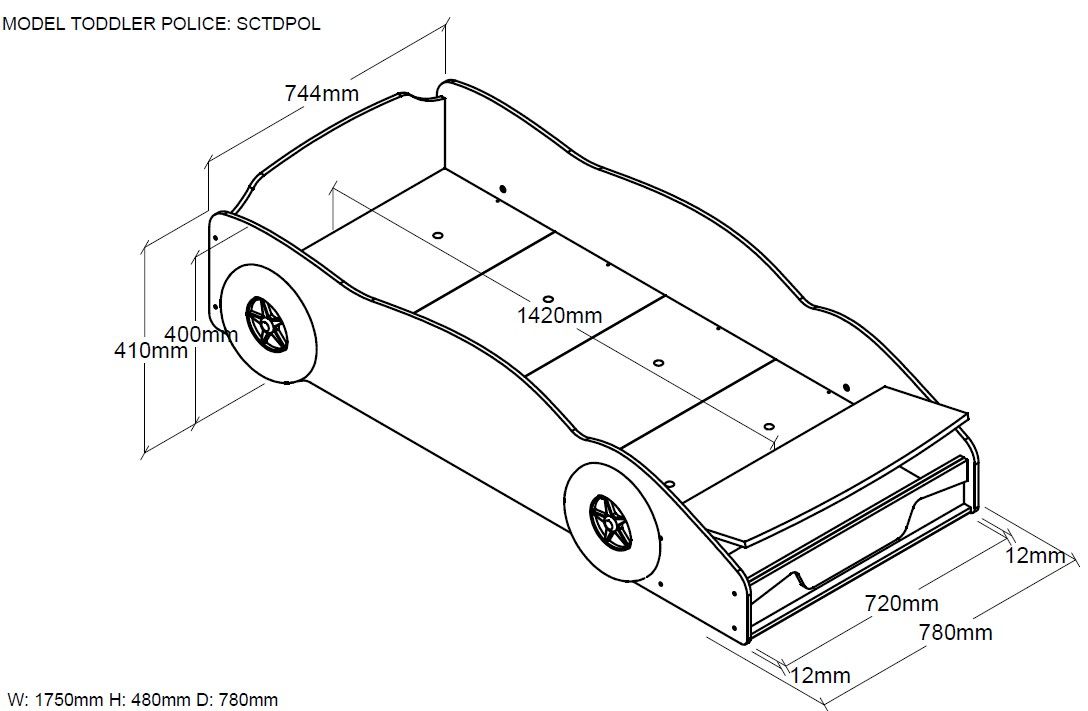 MODEL TODDLER POLICE: SCTDPOL

744mm

1420mm

400mm

410mm

12mm

720mm

780mm

12mm

W: 1750mm H: 480mm D: 780mm